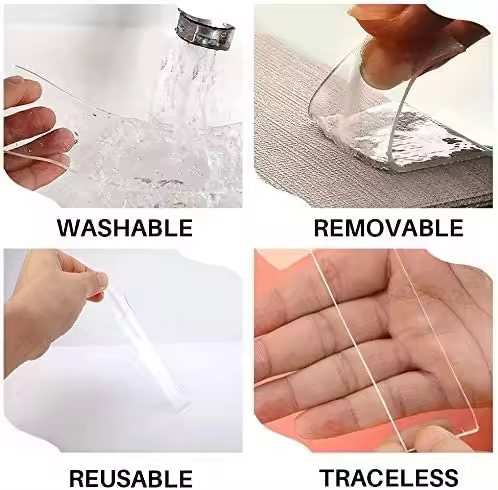 WASHABLE

REMOVABLE

REUSABLE

TRACELESS