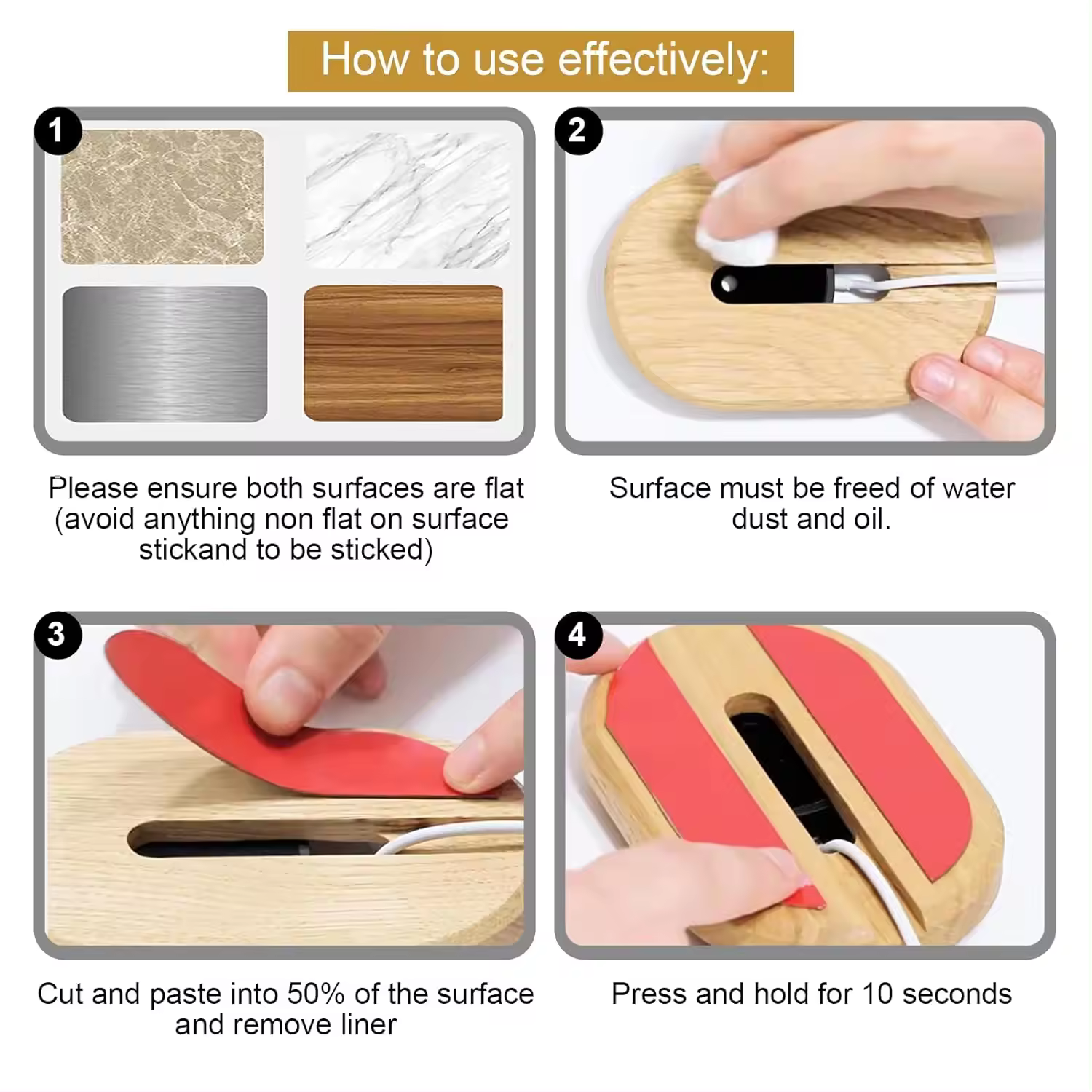 How to use effectively:

1

Please ensure both surfaces are flat (avoid anything non flat on surface stickand to be sticked)

2

Surface must be freed of water dust and oil.

3

Cut and paste into 50% of the surface and remove liner

4

Press and hold for 10 seconds