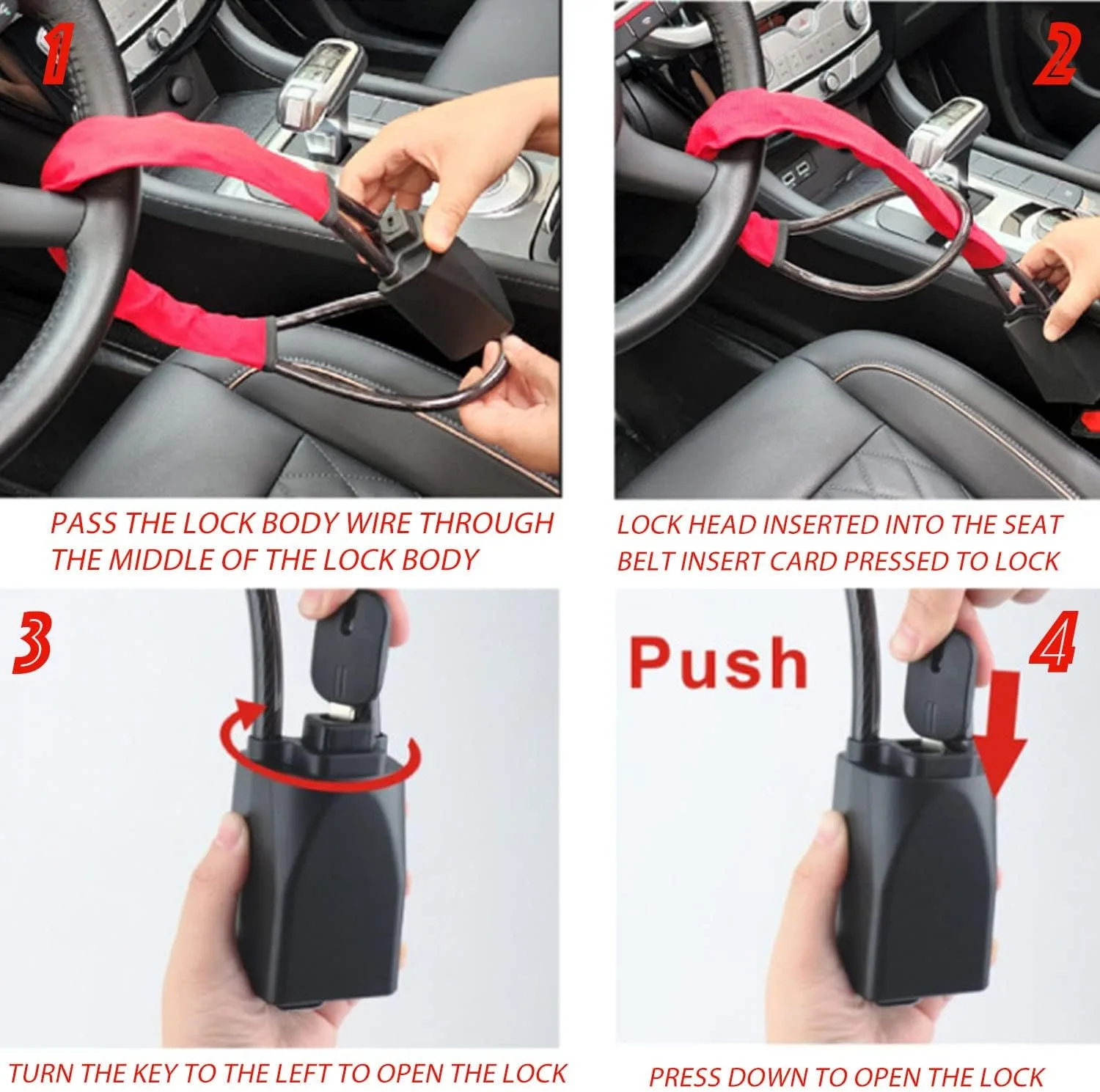 1

PASS THE LOCK BODY WIRE THROUGH THE MIDDLE OF THE LOCK BODY

2

LOCK HEAD INSERTED INTO THE SEAT BELT INSERT CARD PRESSED TO LOCK

3

TURN THE KEY TO THE LEFT TO OPEN THE LOCK

Push

4

PRESS DOWN TO OPEN THE LOCK