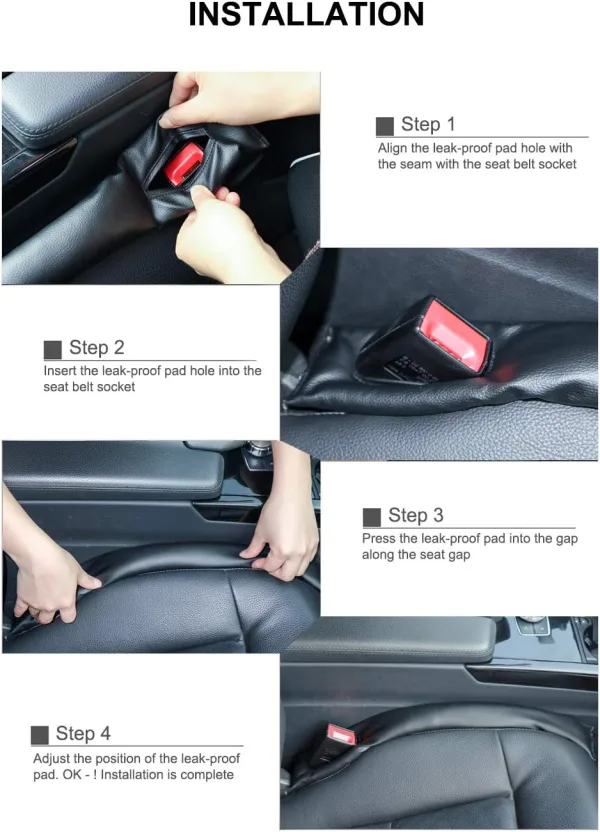 INSTALLATION

Step 1
Align the leak-proof pad hole with the seam with the seat belt socket

Step 2
Insert the leak-proof pad hole into the seat belt socket

Step 3
Press the leak-proof pad into the gap along the seat gap

Step 4
Adjust the position of the leak-proof pad. OK - ! Installation is complete